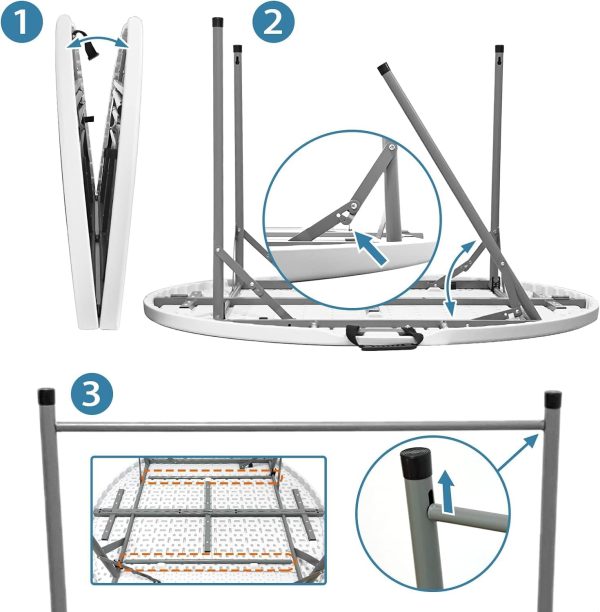 1

2

3